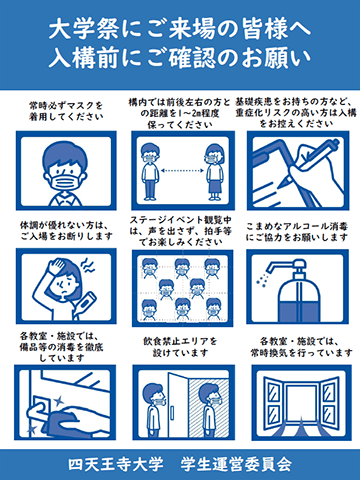 大学祭にご来場の皆様へ
入構前にご確認のお願い

常時必ずマスクを着用してください

構内では前後左右の方との距離を1～2m程度保ってください

基礎疾患をお持ちの方など、重症化リスクの高い方は入構をお控えください

体調が優れない方は、ご入場をお断りします

ステージイベント観覧中は、声を出さず、拍手等でお楽しみください

こまめなアルコール消毒にご協力をお願いします

各教室・施設では、備品等の消毒を徹底しています

飲食禁止エリアを設けています

各教室・施設では、常時換気を行っています

四天王寺大学　学生運営委員会